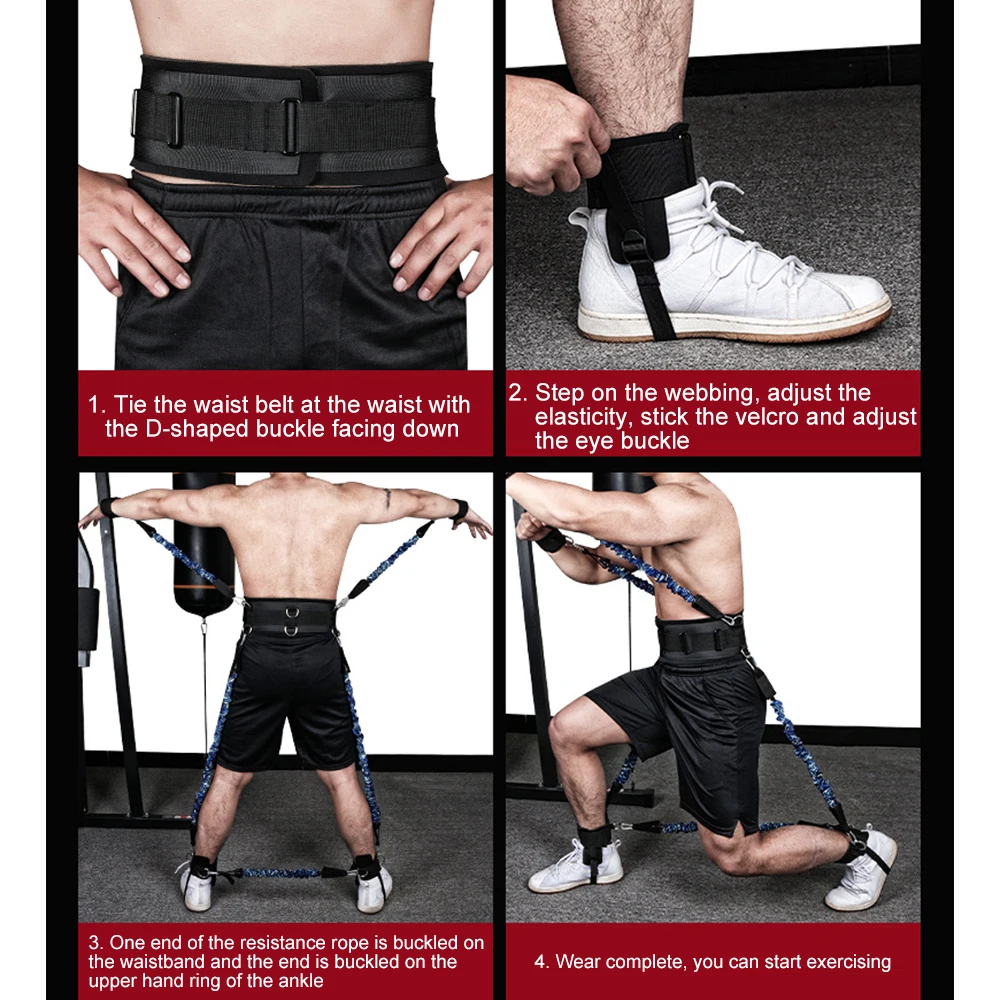 1. Tie the waist belt at the waist with the D-shaped buckle facing down

2. Step on the webbing, adjust the elasticity, stick the velcro and adjust the eye buckle

3. One end of the resistance rope is buckled on the waistband and the end is buckled on the upper hand ring of the ankle

4. Wear complete, you can start exercising